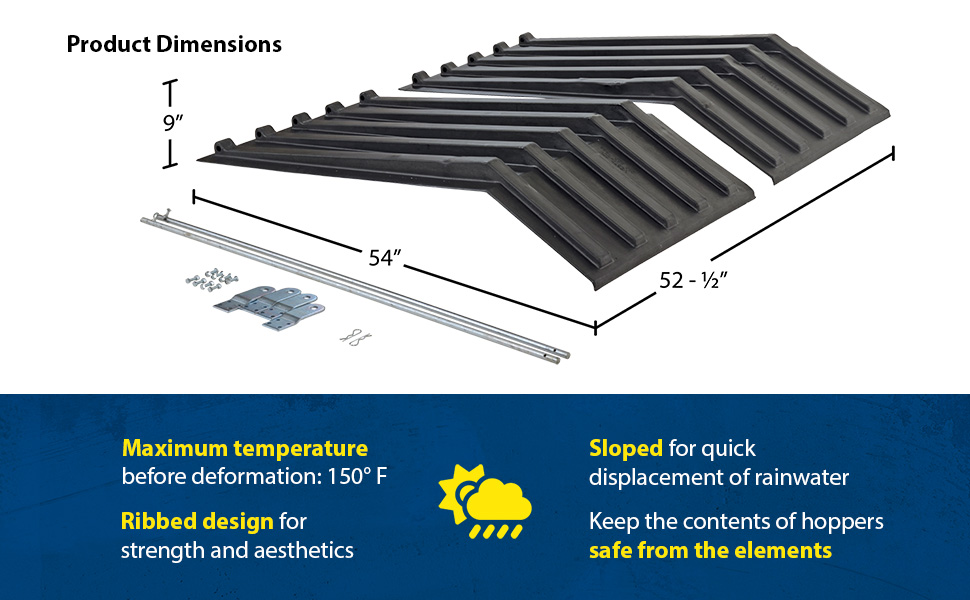 Product Dimensions

9″

54″

52 - ½″

Maximum temperature before deformation: 150° F

Ribbed design for strength and aesthetics

Sloped for quick displacement of rainwater

Keep the contents of hoppers safe from the elements